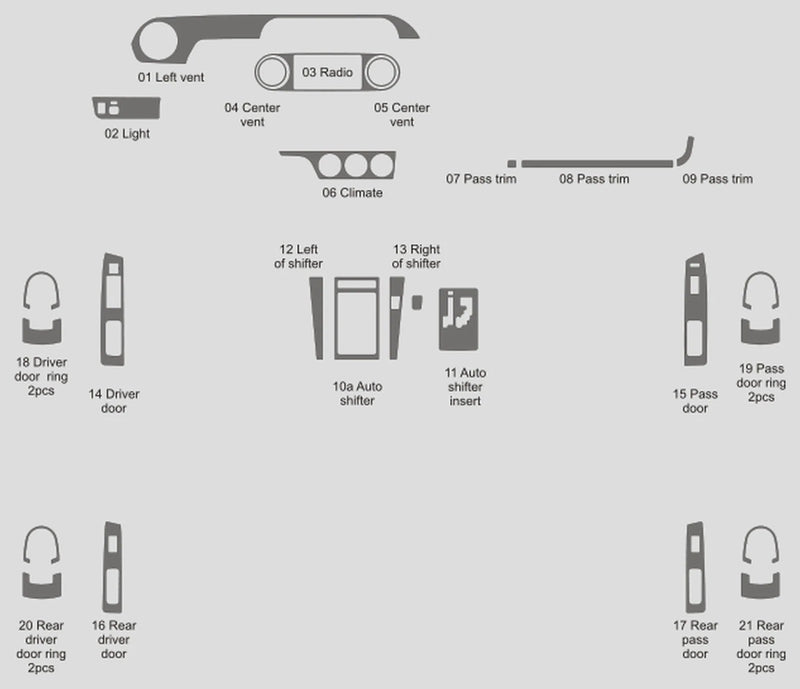 01 Left vent

03 Radio

02 Light

04 Center vent

05 Center vent

06 Climate

07 Pass trim

08 Pass trim

09 Pass trim

12 Left of shifter

13 Right of shifter

18 Driver door ring 2pcs

14 Driver door

10a Auto shifter

11 Auto shifter insert

15 Pass door

19 Pass door ring 2pcs

20 Rear driver door ring 2pcs

16 Rear driver door

17 Rear pass door

21 Rear pass door ring 2pcs