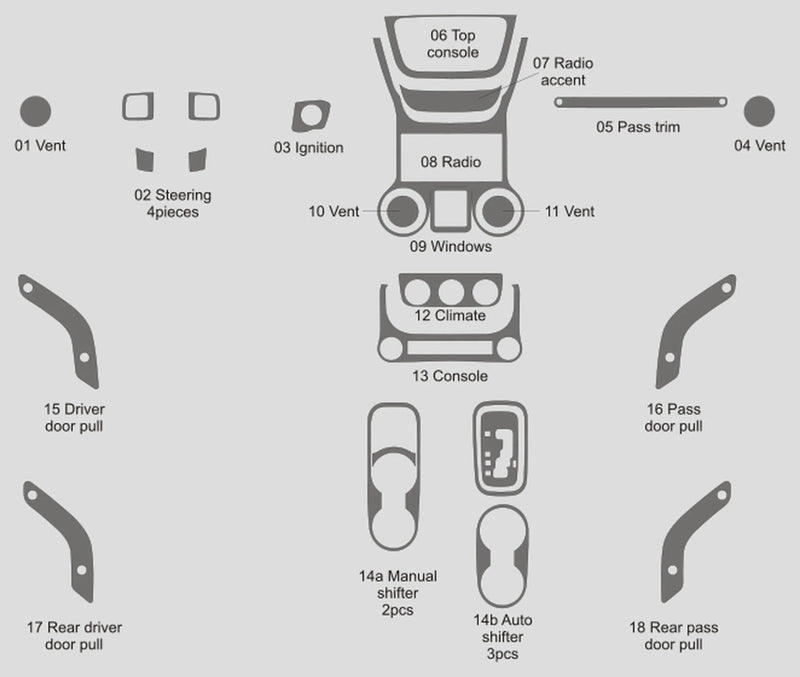 06 Top console

07 Radio accent

01 Vent

02 Steering 4pieces

03 Ignition

05 Pass trim

04 Vent

08 Radio

10 Vent

11 Vent

09 Windows

12 Climate

13 Console

15 Driver door pull

16 Pass door pull

14a Manual shifter 2pcs

14b Auto shifter 3pcs

17 Rear driver door pull

18 Rear pass door pull