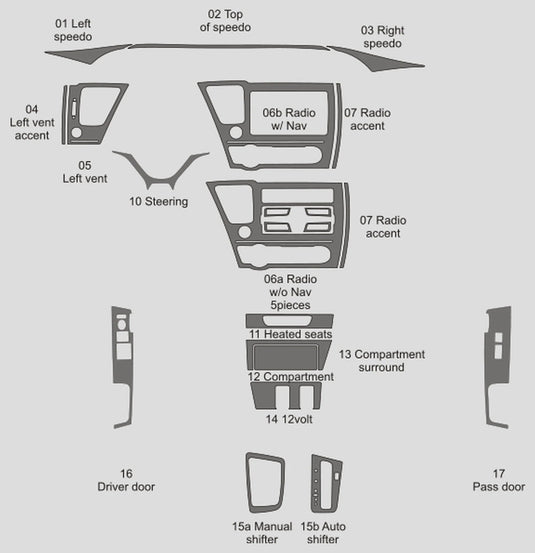 01 Left speedo

02 Top of speedo

03 Right speedo

04 Left vent accent

06b Radio w/ Nav

07 Radio accent

05 Left vent

10 Steering

07 Radio accent

06a Radio w/o Nav 5pieces

11 Heated seats

13 Compartment surround

12 Compartment

14 12volt

16 Driver door

17 Pass door

15a Manual shifter

15b Auto shifter