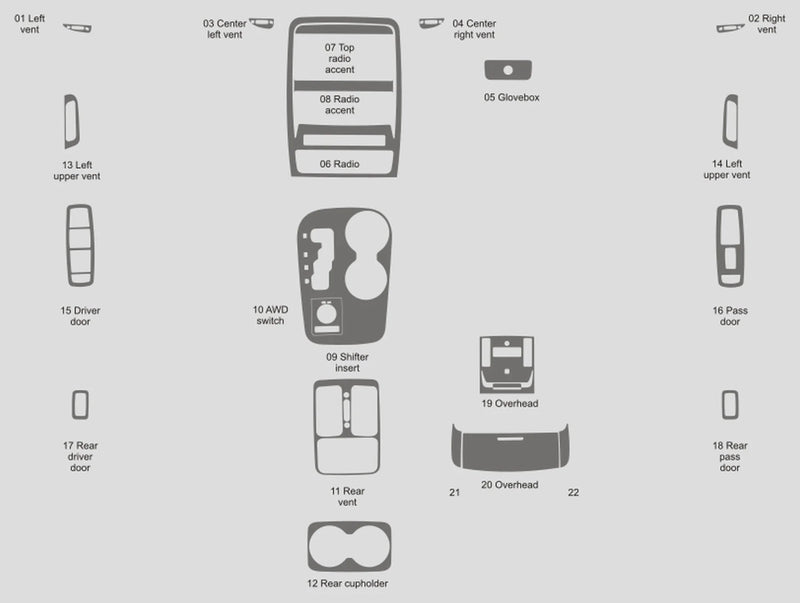 01 Left vent

03 Center left vent

07 Top radio accent

04 Center right vent

02 Right vent

05 Glovebox

08 Radio accent

06 Radio

13 Left upper vent

14 Left upper vent

15 Driver door

10 AWD switch

16 Pass door

09 Shifter insert

19 Overhead

17 Rear driver door

18 Rear pass door

11 Rear vent

21

20 Overhead

22

12 Rear cupholder